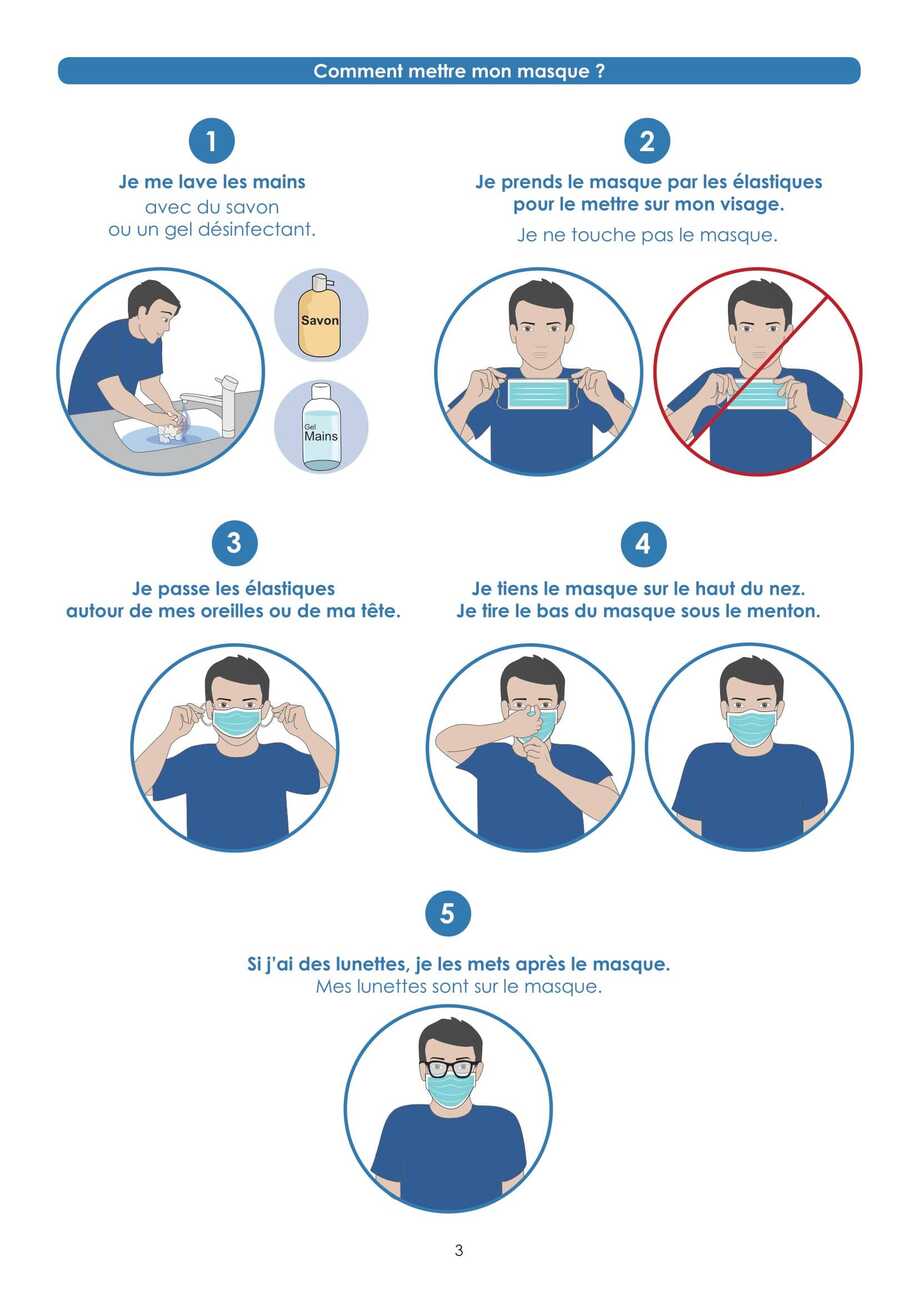 Comment mettre mon masque ?

1

Je me lave les mains
avec du savon
ou un gel désinfectant.

Savon

Gel
Mains

2

Je prends le masque par les élastiques
pour le mettre sur mon visage.
Je ne touche pas le masque.

3

Je passe les élastiques
autour de mes oreilles ou de ma tête.

4

Je tiens le masque sur le haut du nez.
Je tire le bas du masque sous le menton.

5

Si j'ai des lunettes, je les mets après le masque.
Mes lunettes sont sur le masque.

3